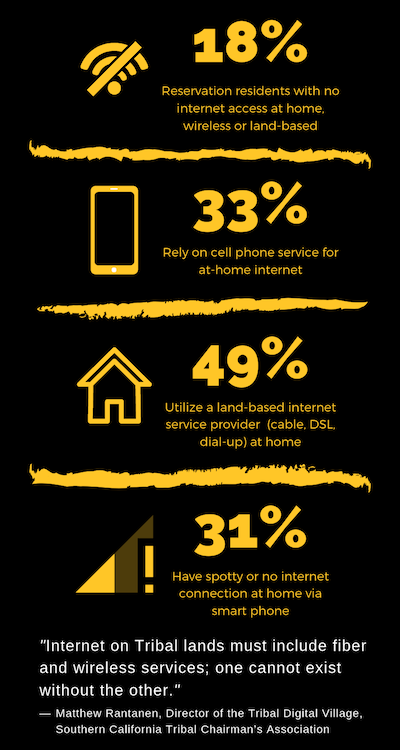 18%

Reservation residents with no internet access at home, wireless or land-based

33%

Rely on cell phone service for at-home internet

49%

Utilize a land-based internet service provider (cable, DSL, dial-up) at home

31%

Have spotty or no internet connection at home via smart phone

"Internet on Tribal lands must include fiber and wireless services; one cannot exist without the other."

— Matthew Rantanen, Director of the Tribal Digital Village, Southern California Tribal Chairman's Association